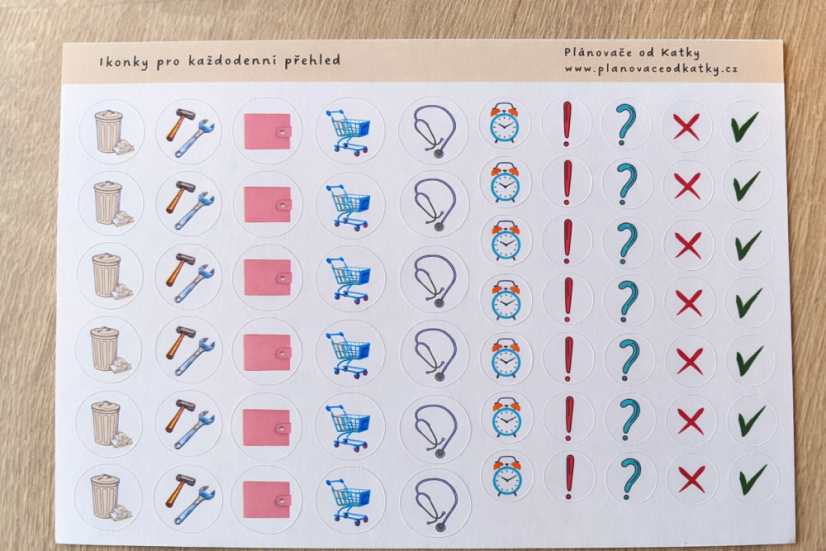 Ikonky pro každodenní přehled

Plánovače od Katky
www.planovaceodkatky.cz